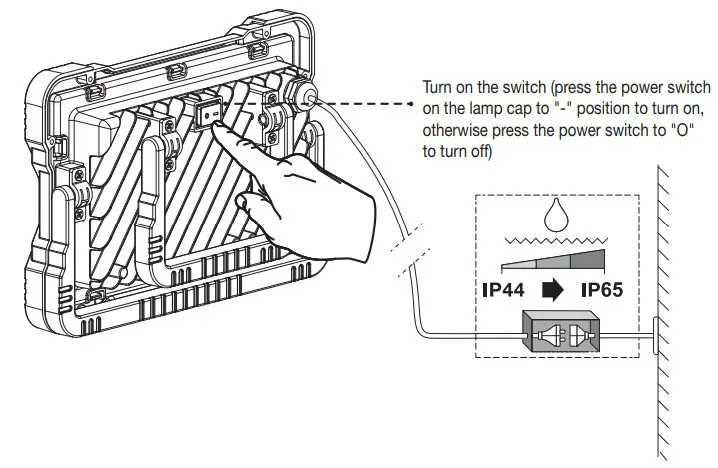 Turn on the switch (press the power switch on the lamp cap to "-" position to turn on, otherwise press the power switch to "O" to turn off)

IP44

IP65