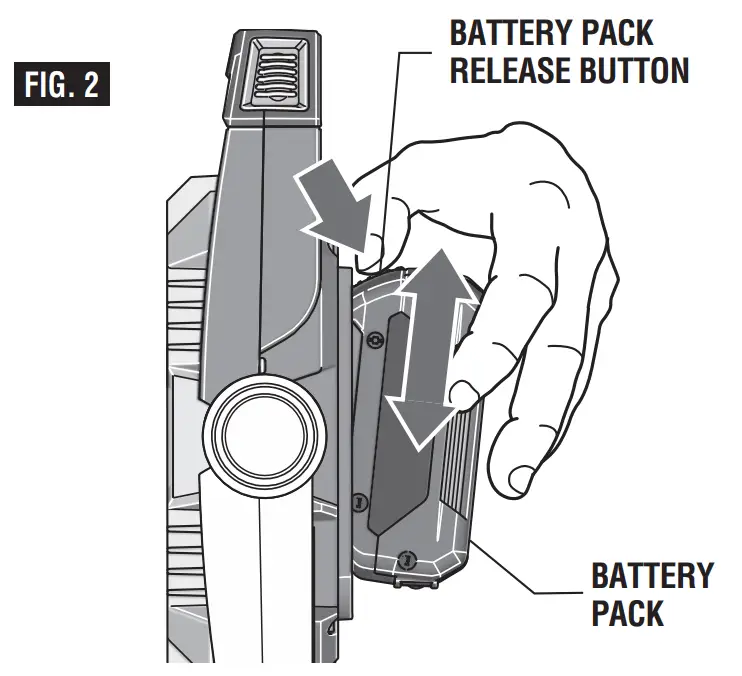 FIG. 2

BATTERY PACK RELEASE BUTTON

BATTERY PACK