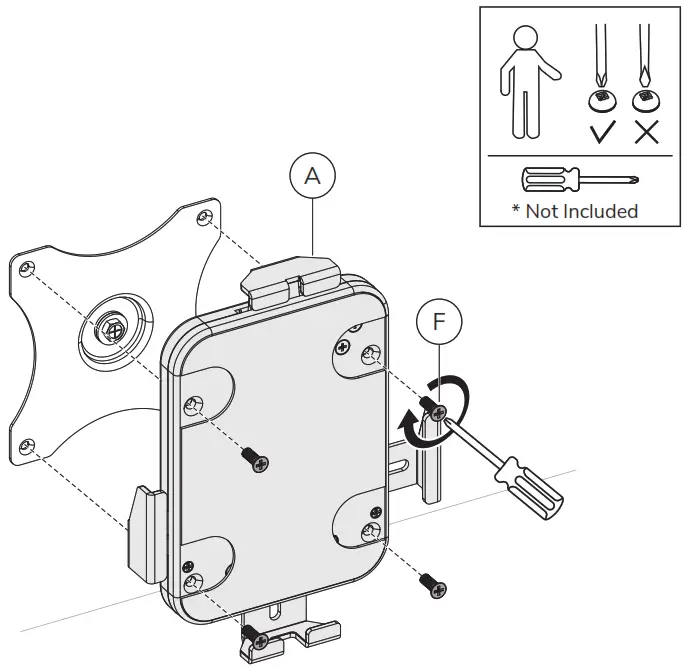 * Not Included

A

F