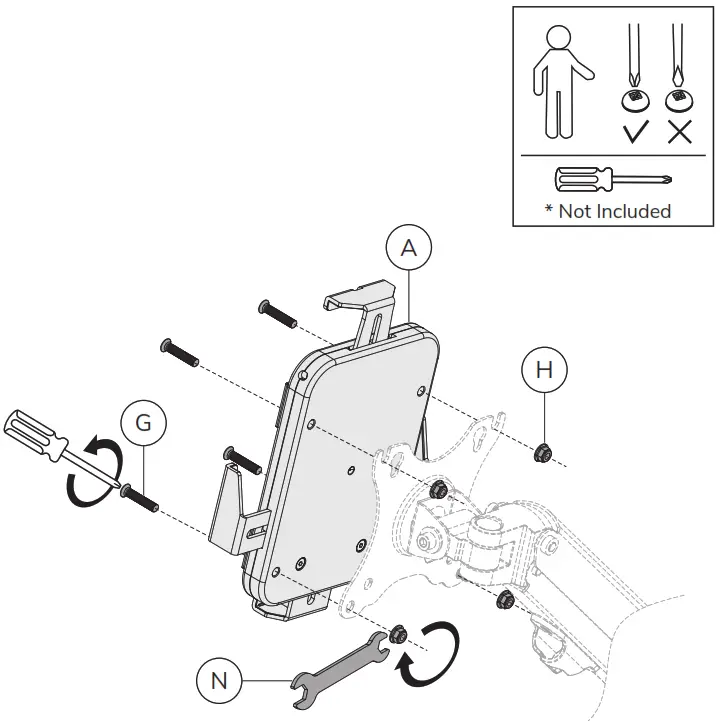 * Not Included

A

H

G

N