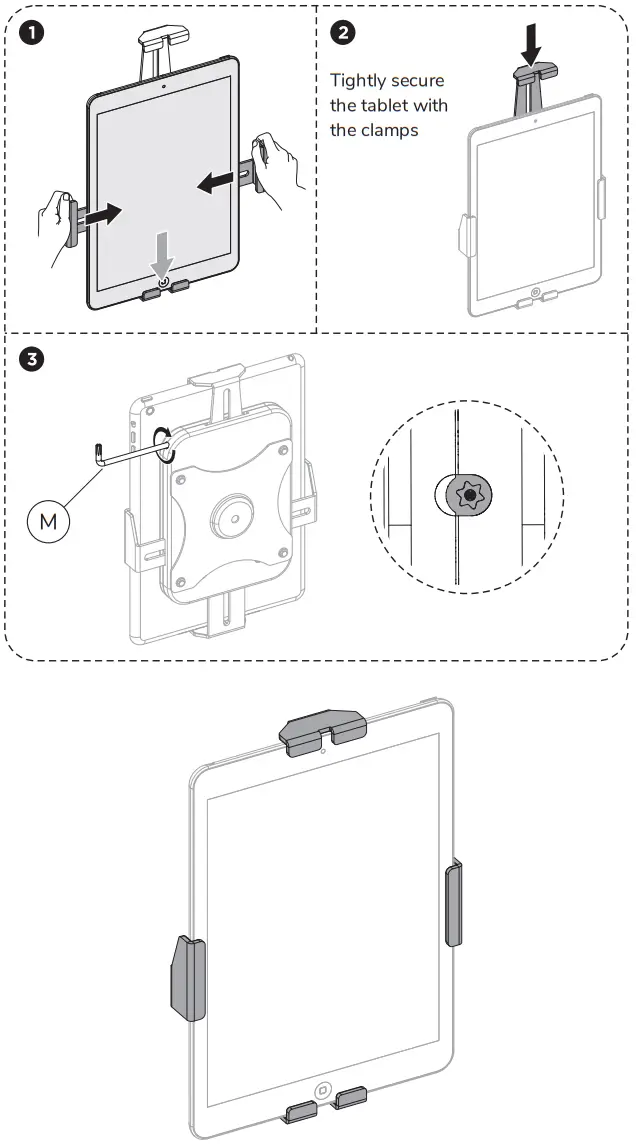 1

2

Tightly secure the tablet with the clamps

3

M