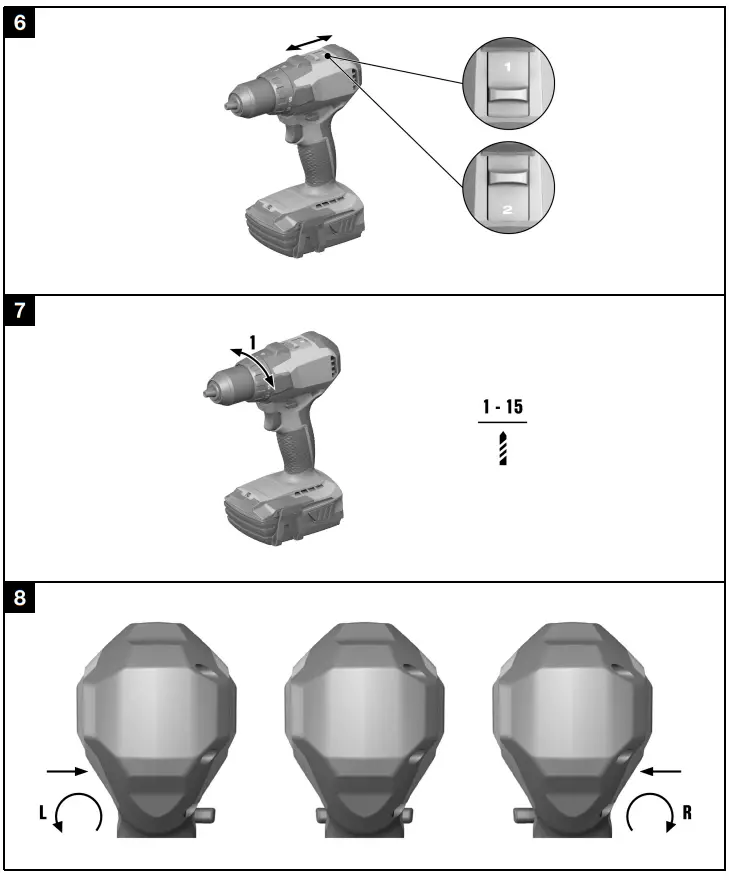 6

1

2

7

1

1 - 15

8

L

R