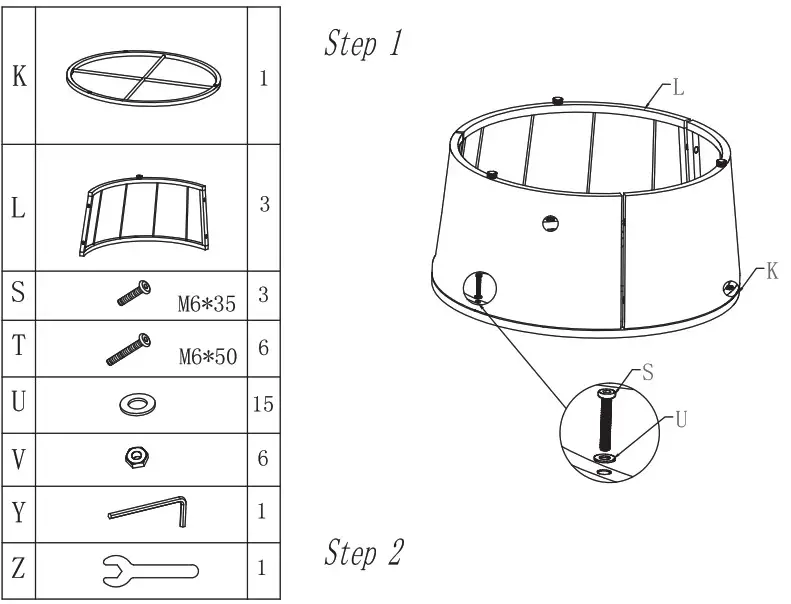 | K | | 1 |
|---|---|---|
| L | | 3 |
| S | M6*35 | 3 |
| T | M6*50 | 6 |
| U | | 15 |
| V | | 6 |
| Y | | 1 |
| Z | | 1 |

Step 1

L

K

S

U

Step 2