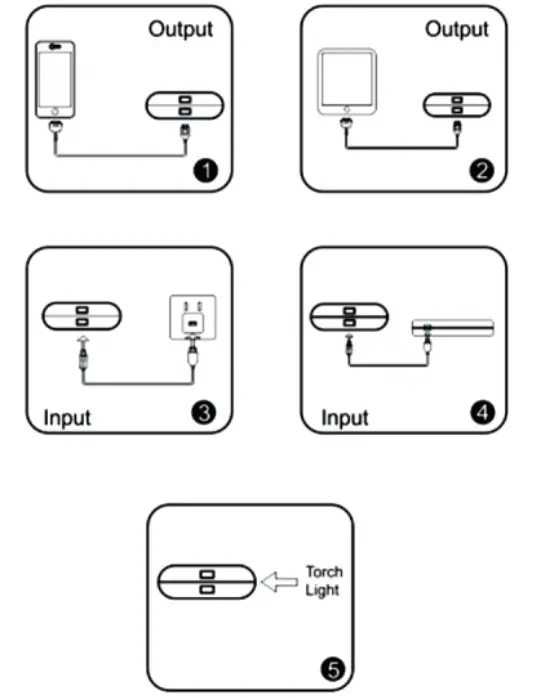 Output

1

Output

2

Input

3

Input

4

Torch Light

5