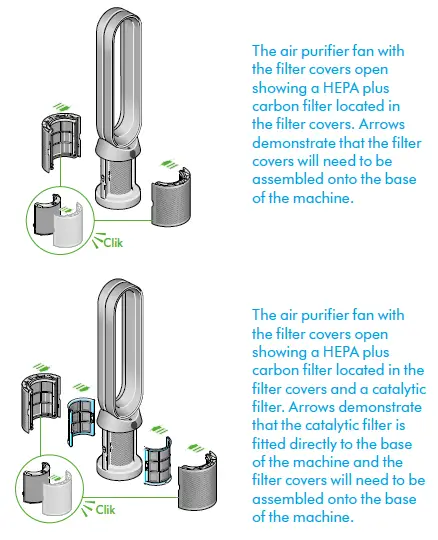 Clik

The air purifier fan with the filter covers open showing a HEPA plus carbon filter located in the filter covers. Arrows demonstrate that the filter covers will need to be assembled onto the base of the machine.

Clik

The air purifier fan with the filter covers open showing a HEPA plus carbon filter located in the filter covers and a catalytic filter. Arrows demonstrate that the catalytic filter is fitted directly to the base of the machine and the filter covers will need to be assembled onto the base of the machine.