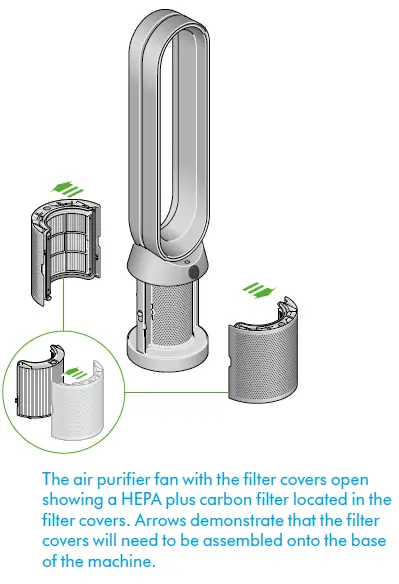 The air purifier fan with the filter covers open showing a HEPA plus carbon filter located in the filter covers. Arrows demonstrate that the filter covers will need to be assembled onto the base of the machine.