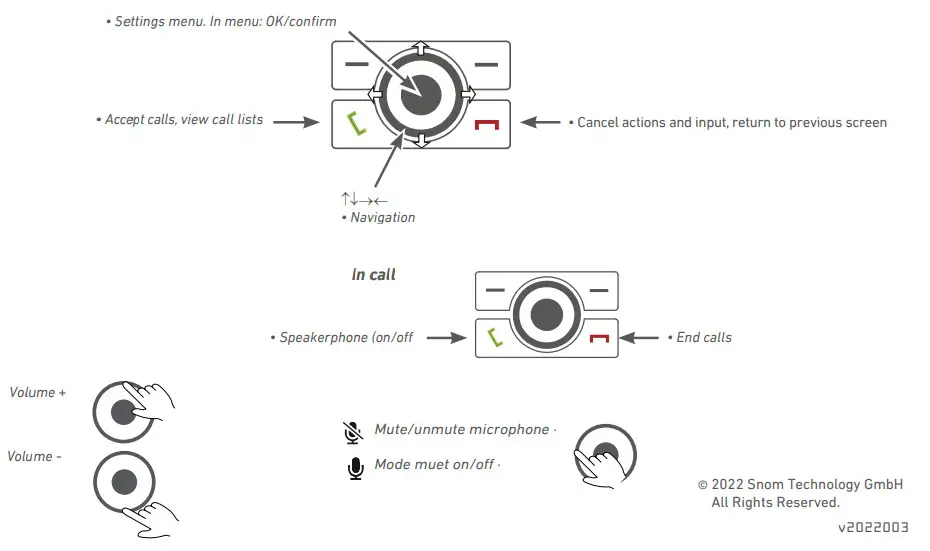 • Settings menu. In menu: OK/confirm

• Accept calls, view call lists

• Cancel actions and input, return to previous screen

↑↓→←
• Navigation

In call

• Speakerphone (on/off

• End calls

Volume +

Volume -

Mute/unmute microphone ·

Mode muet on/off ·

© 2022 Snom Technology GmbH
All Rights Reserved.

v2022003