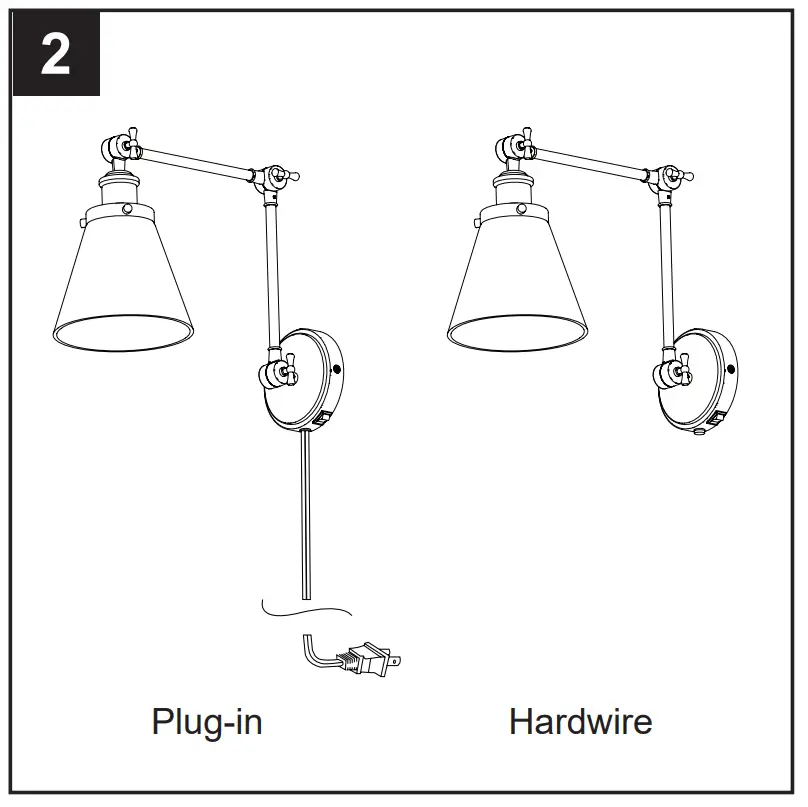 2

Plug-in

Hardwire