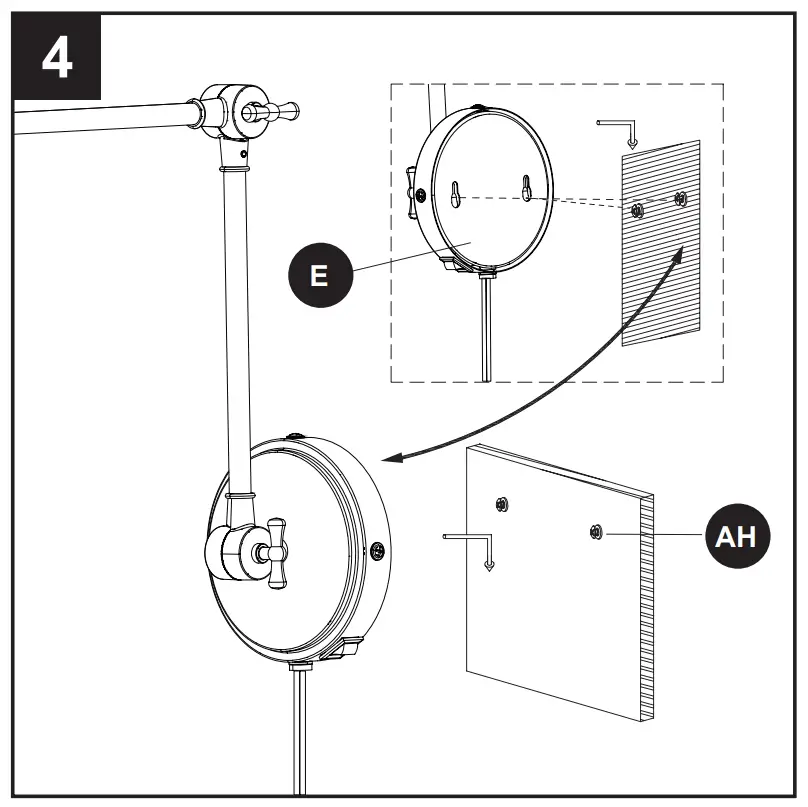 4

E

AH