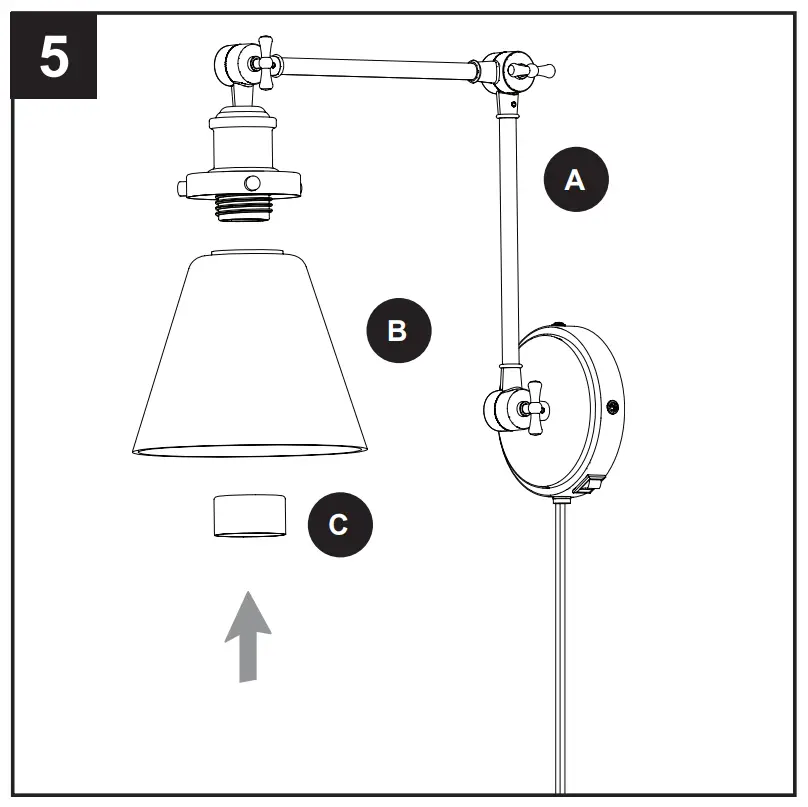 5

A

B

C