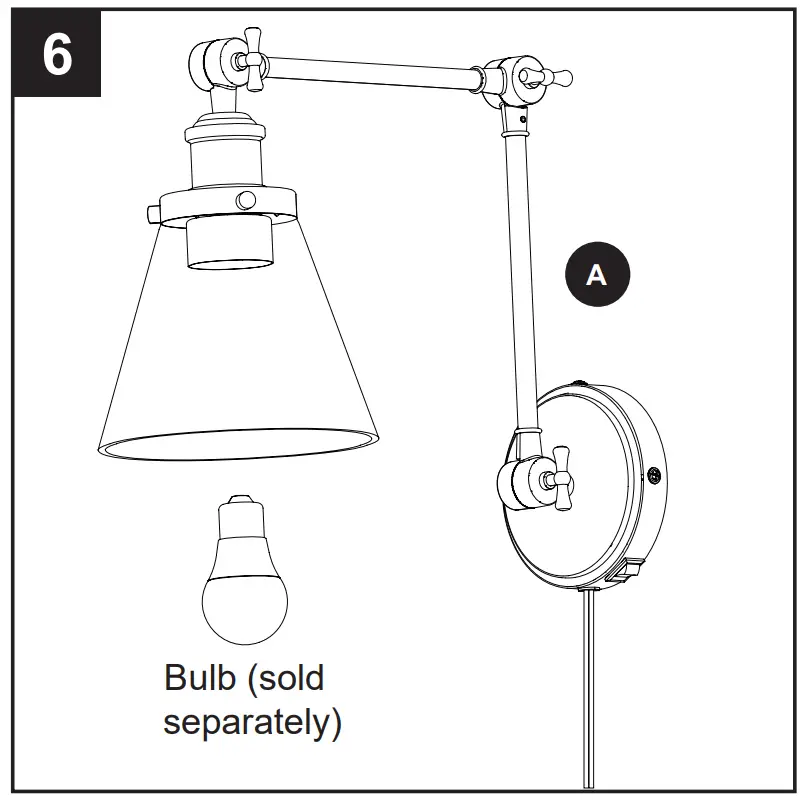 6

A

Bulb (sold separately)