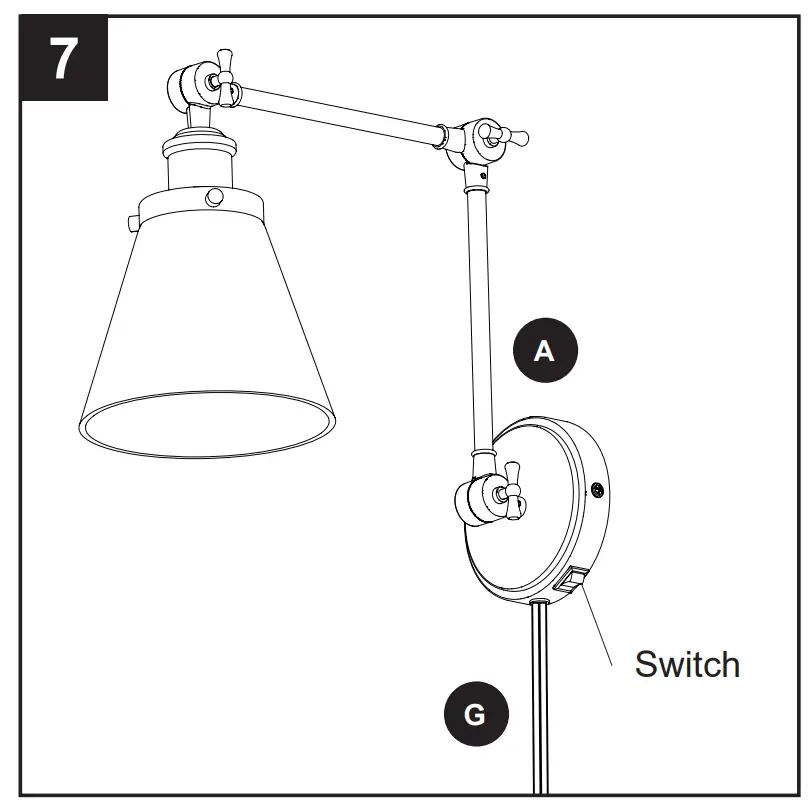 7

A

Switch

G