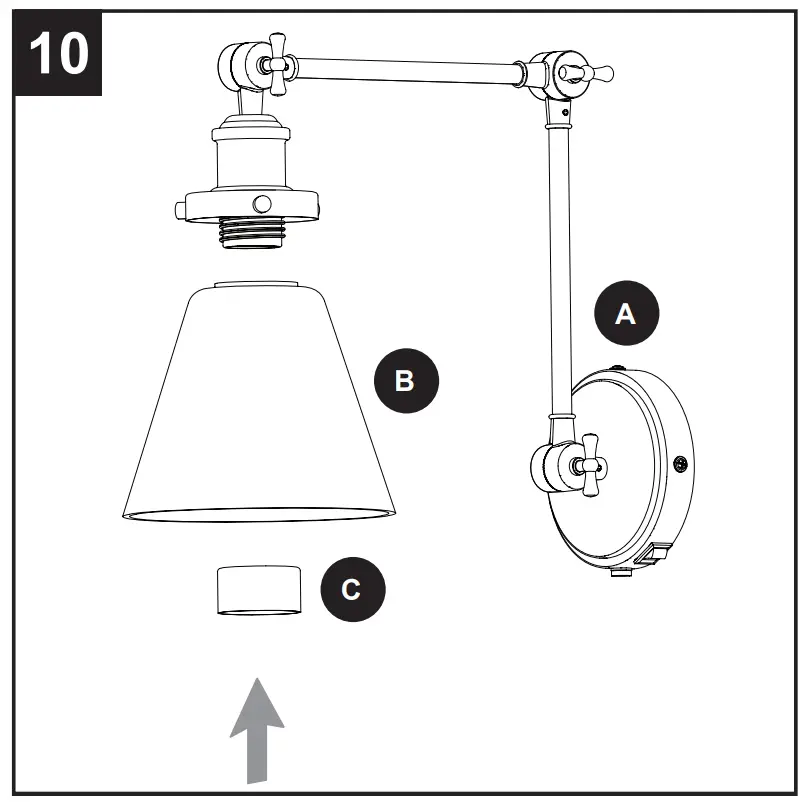 10

A

B

C