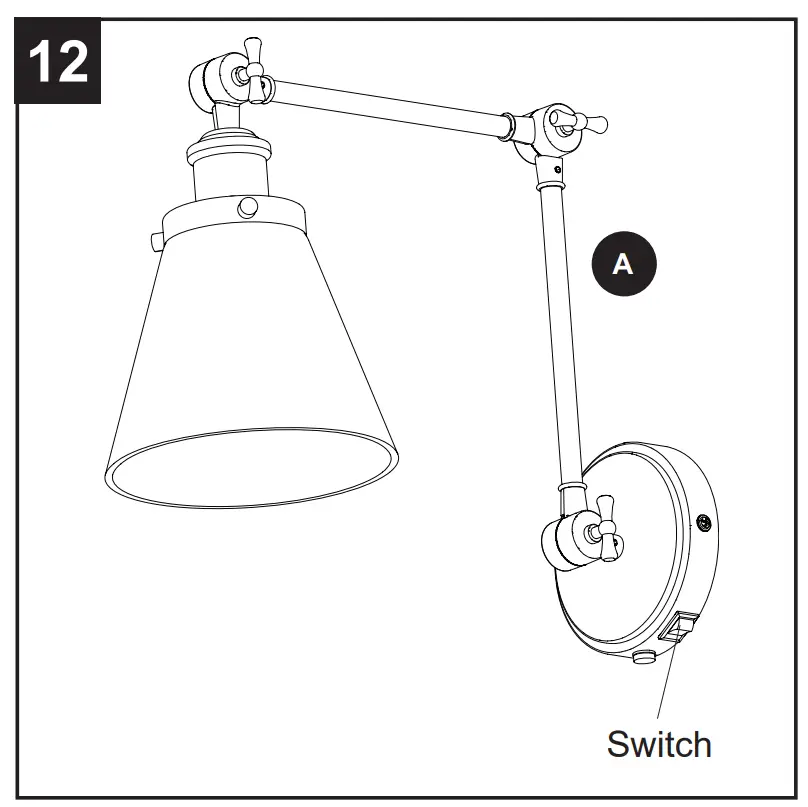 12

A

Switch