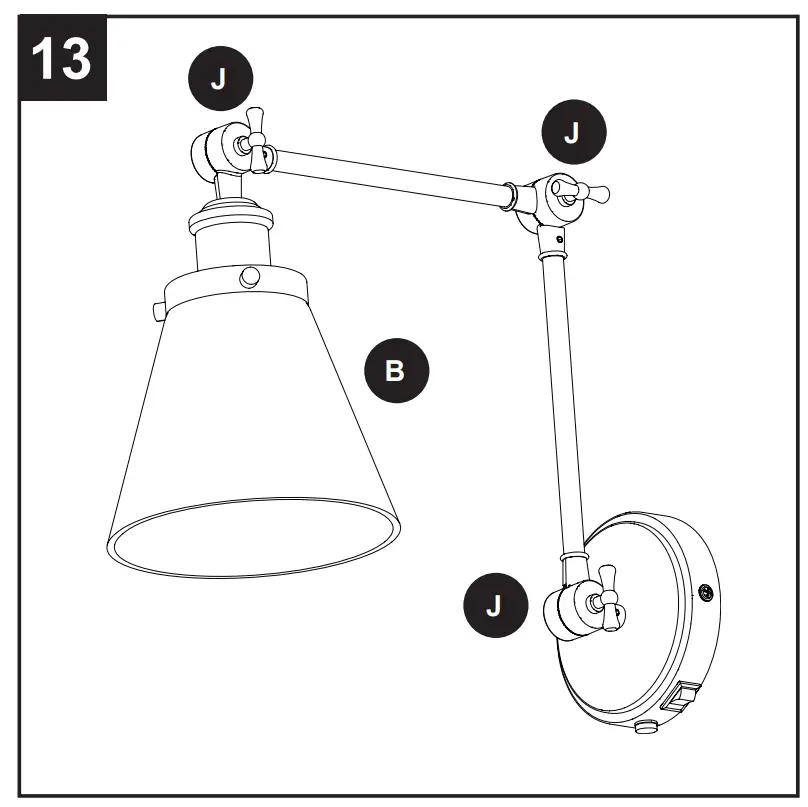 13

J

J

B

J