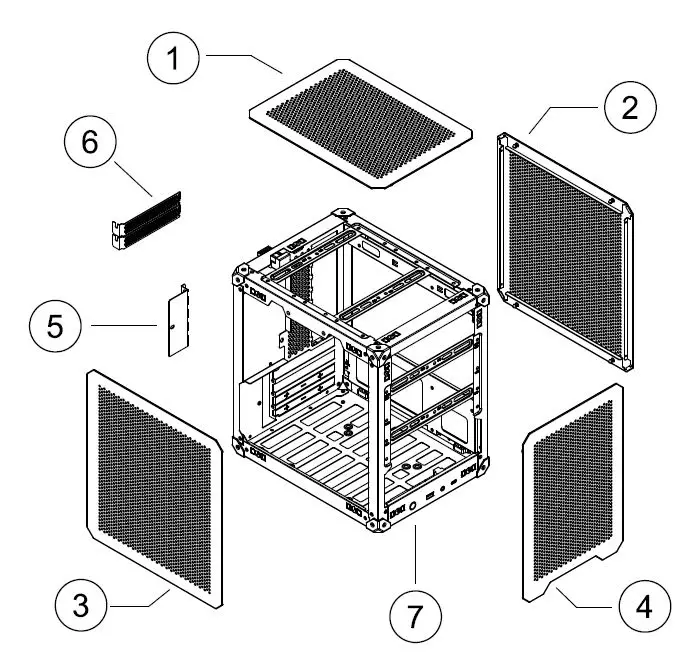 1
2
6
5
3
7
4