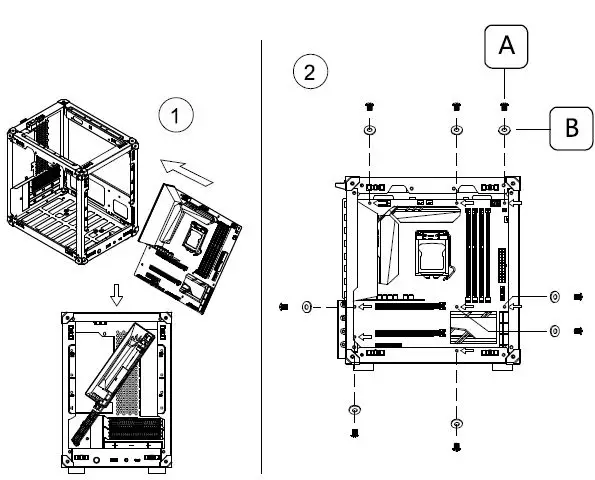 1

2

A

B