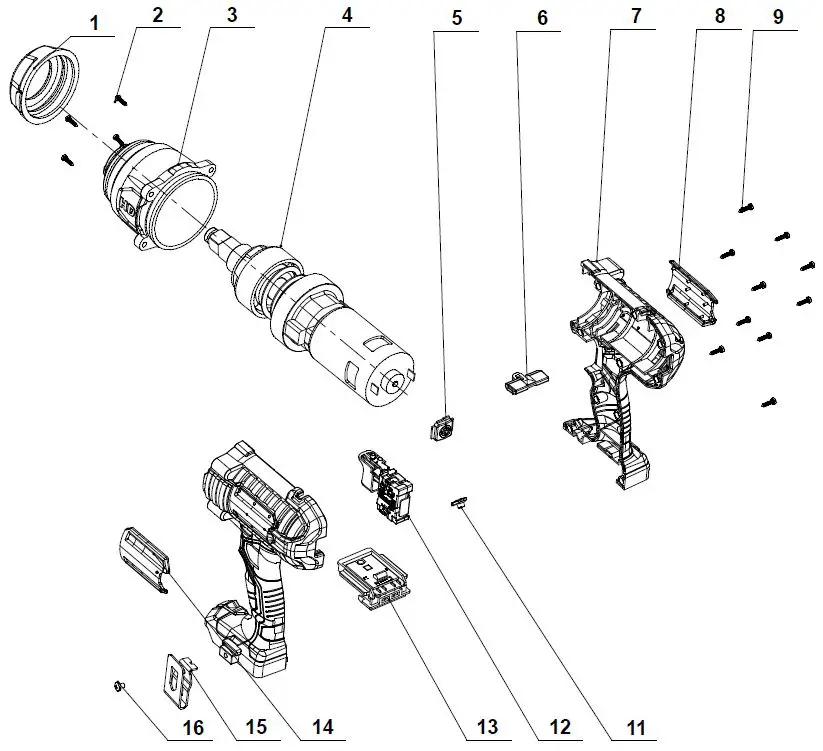 1
2
3
4
5
6
7
8
9
16
15
14
13
12
11