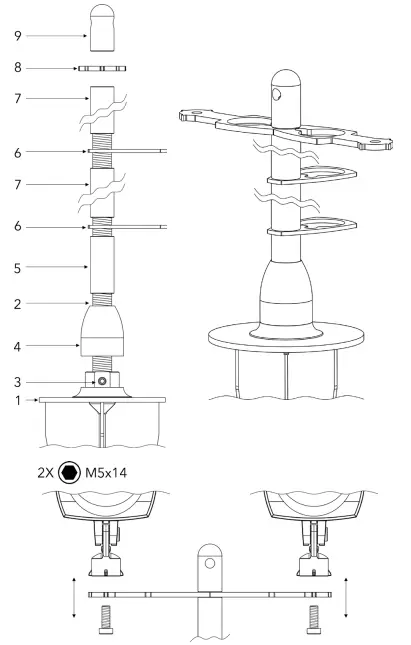 9
8
7
6
7
6
5
2
4
3
1

2X M5x14