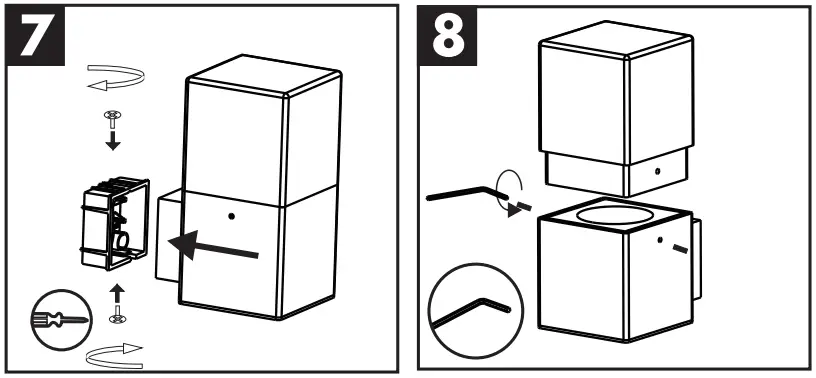 7

8