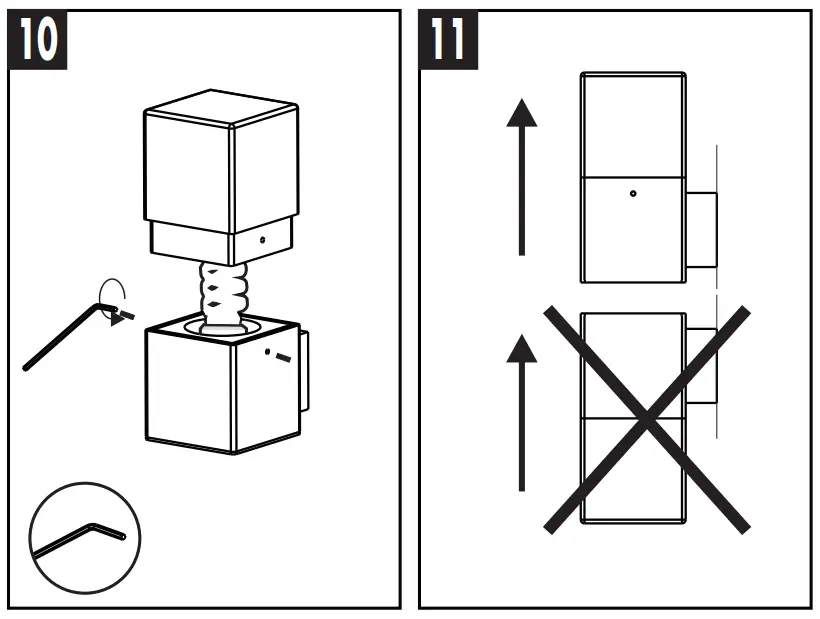 10

11