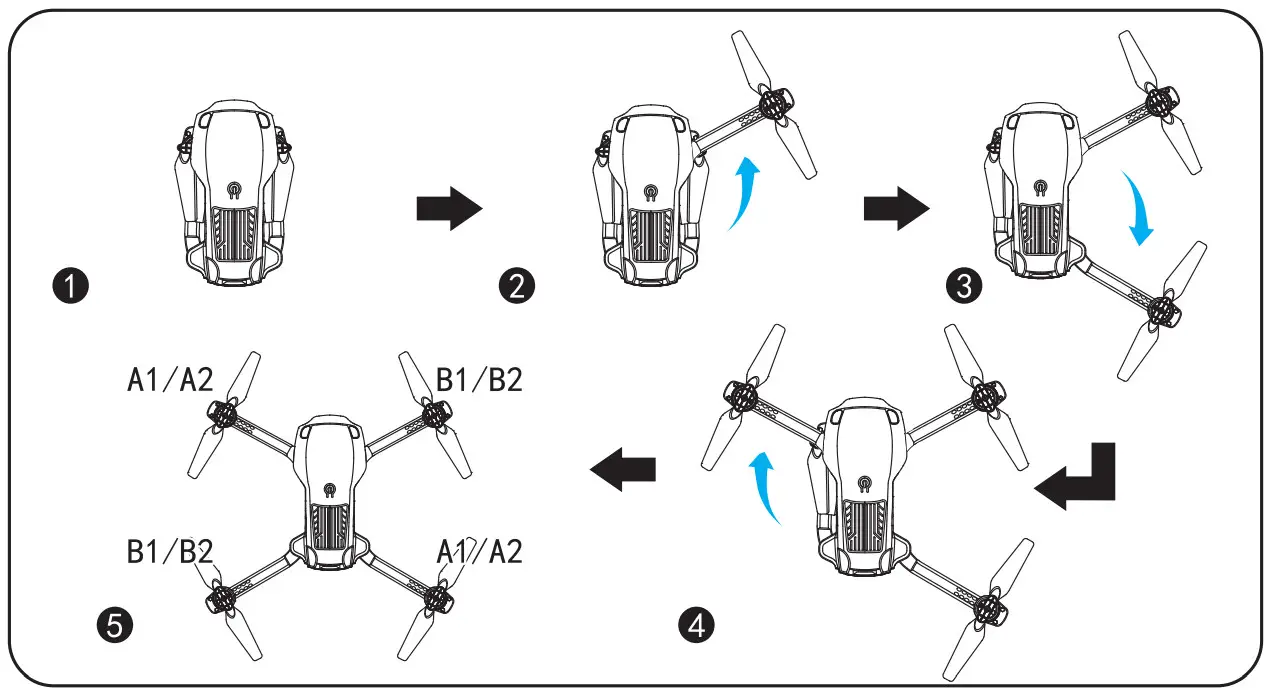 1
2
3
A1/A2
B1/B2
B1/B2
A1/A2
5
4