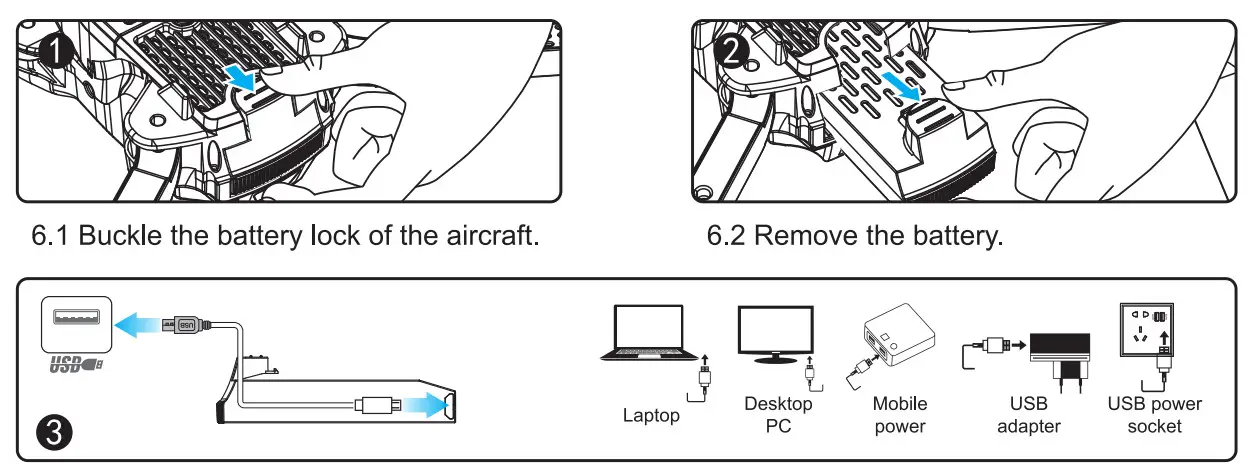 1

2

6.1 Buckle the battery lock of the aircraft.

6.2 Remove the battery.

USB

USB

3

Laptop

Desktop PC

Mobile power

USB adapter

USB power socket