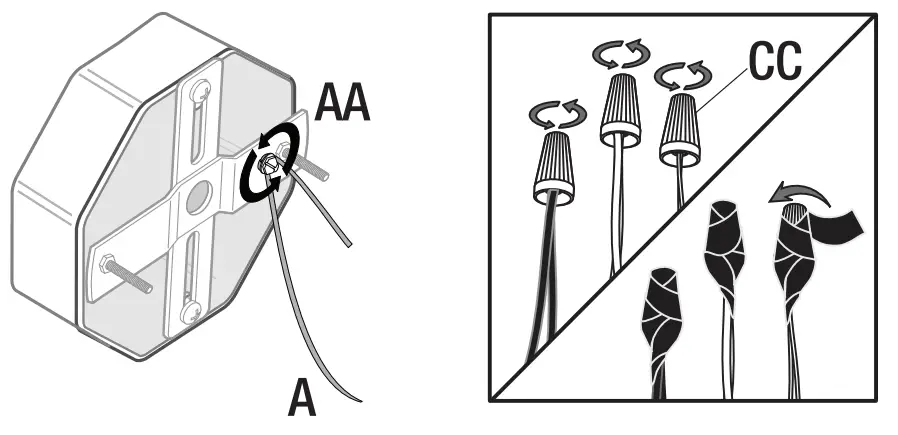 AA
A
CC