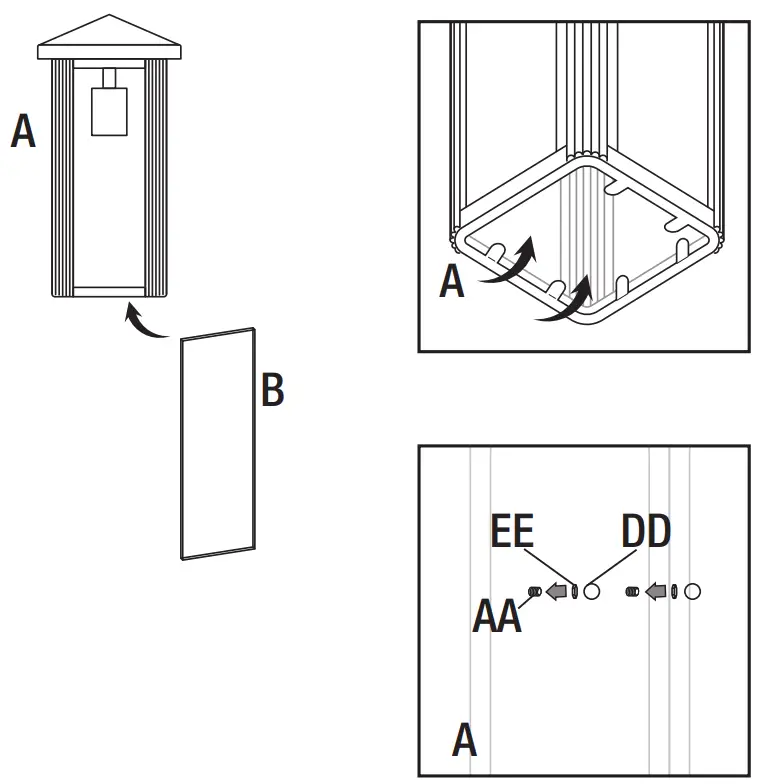 A

B

A

EE

DD

AA

A