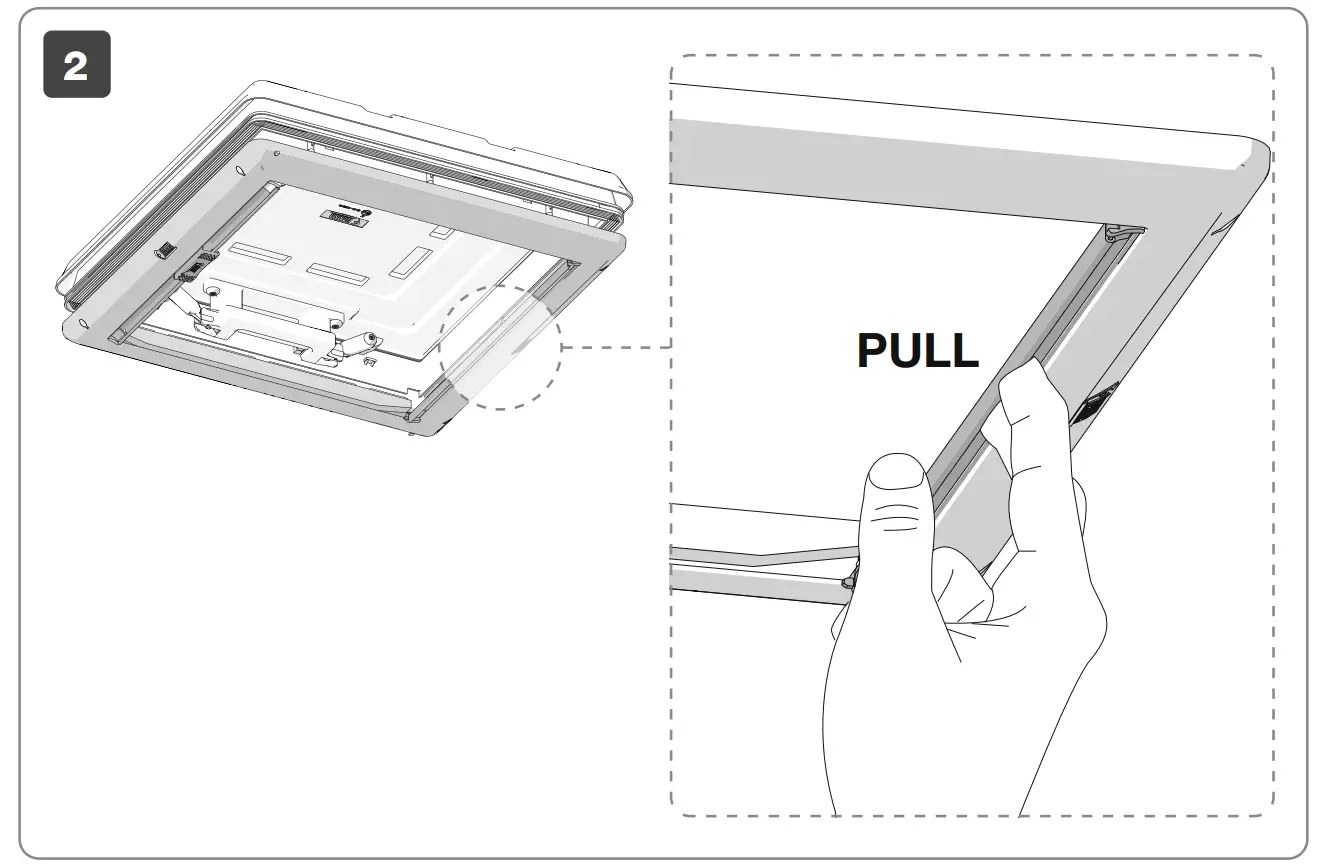 2

PULL