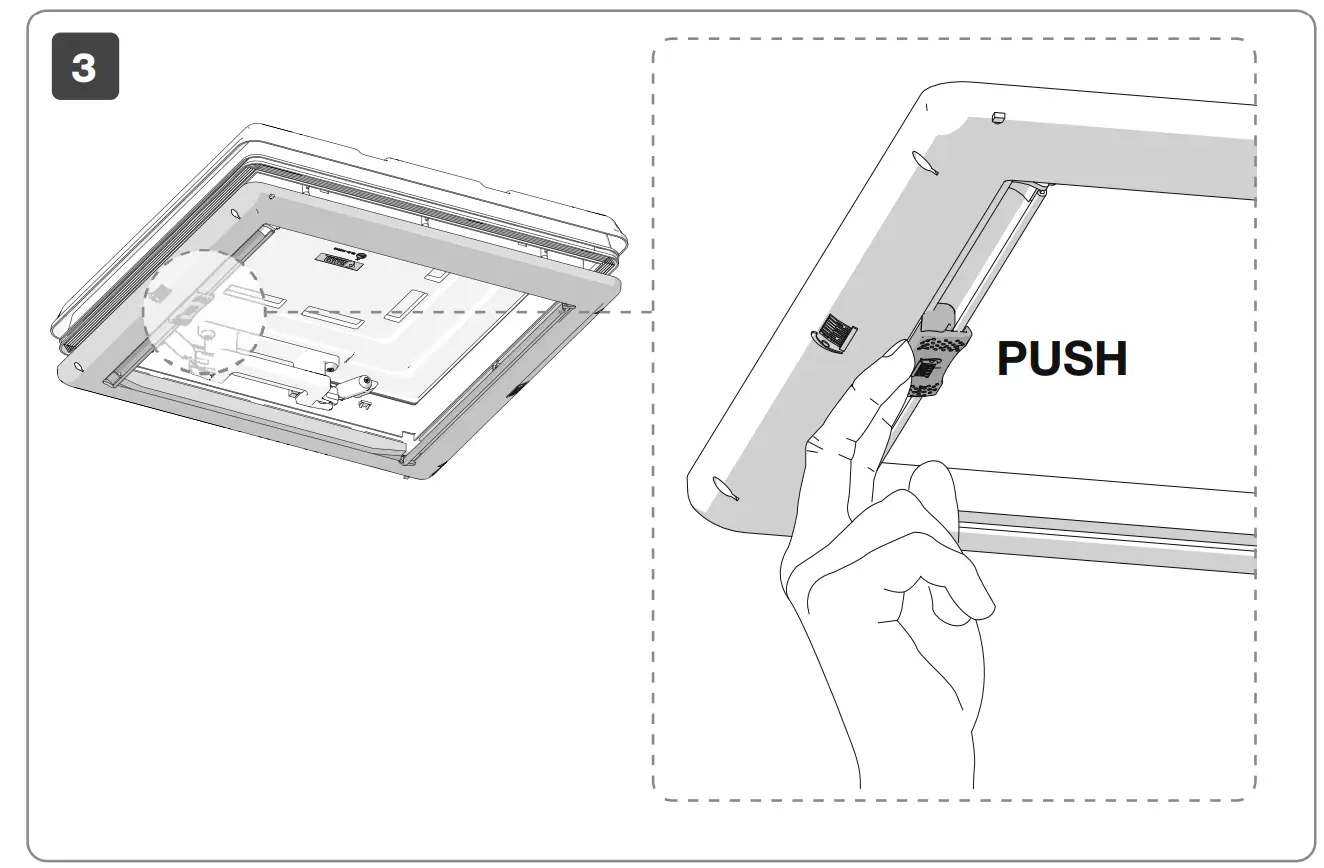 3

PUSH