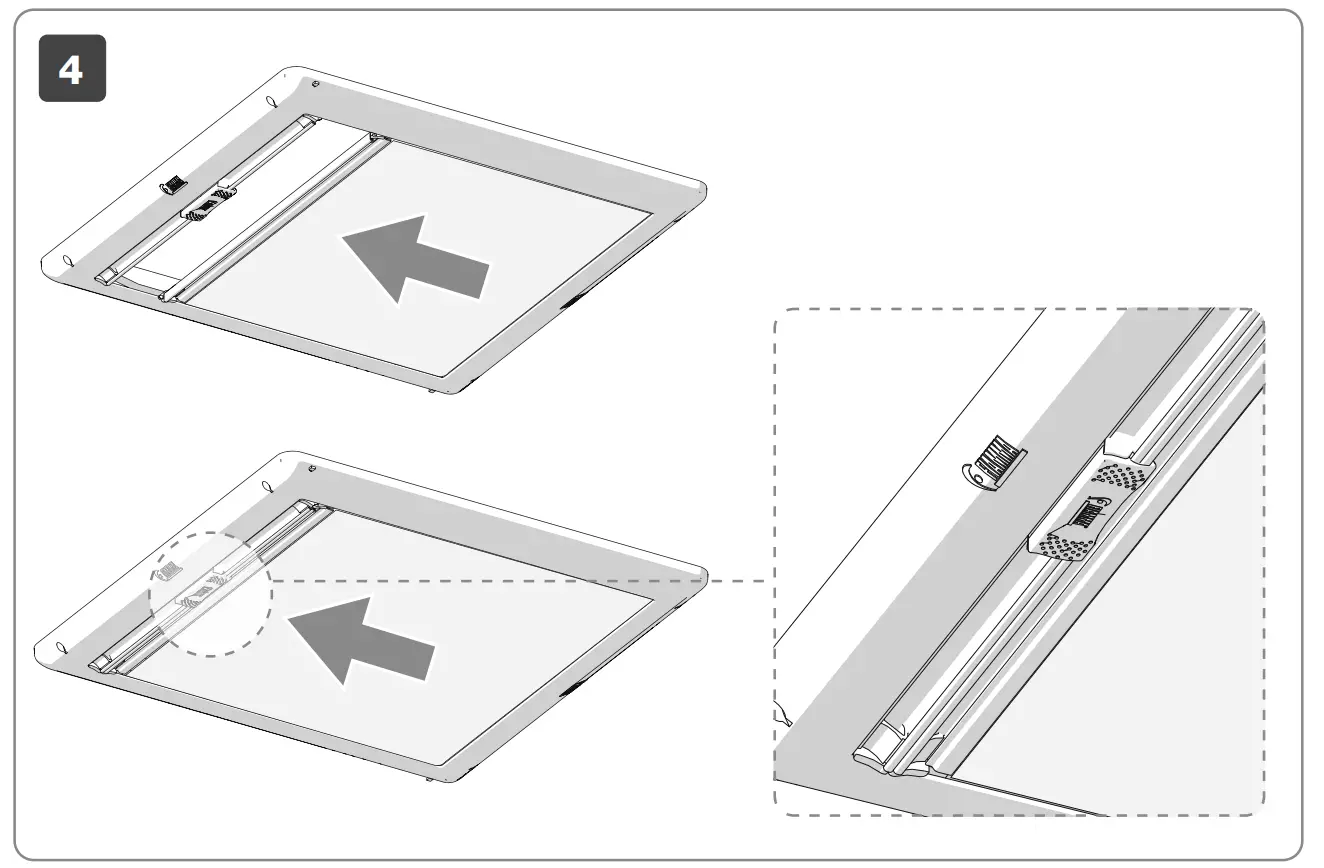 4