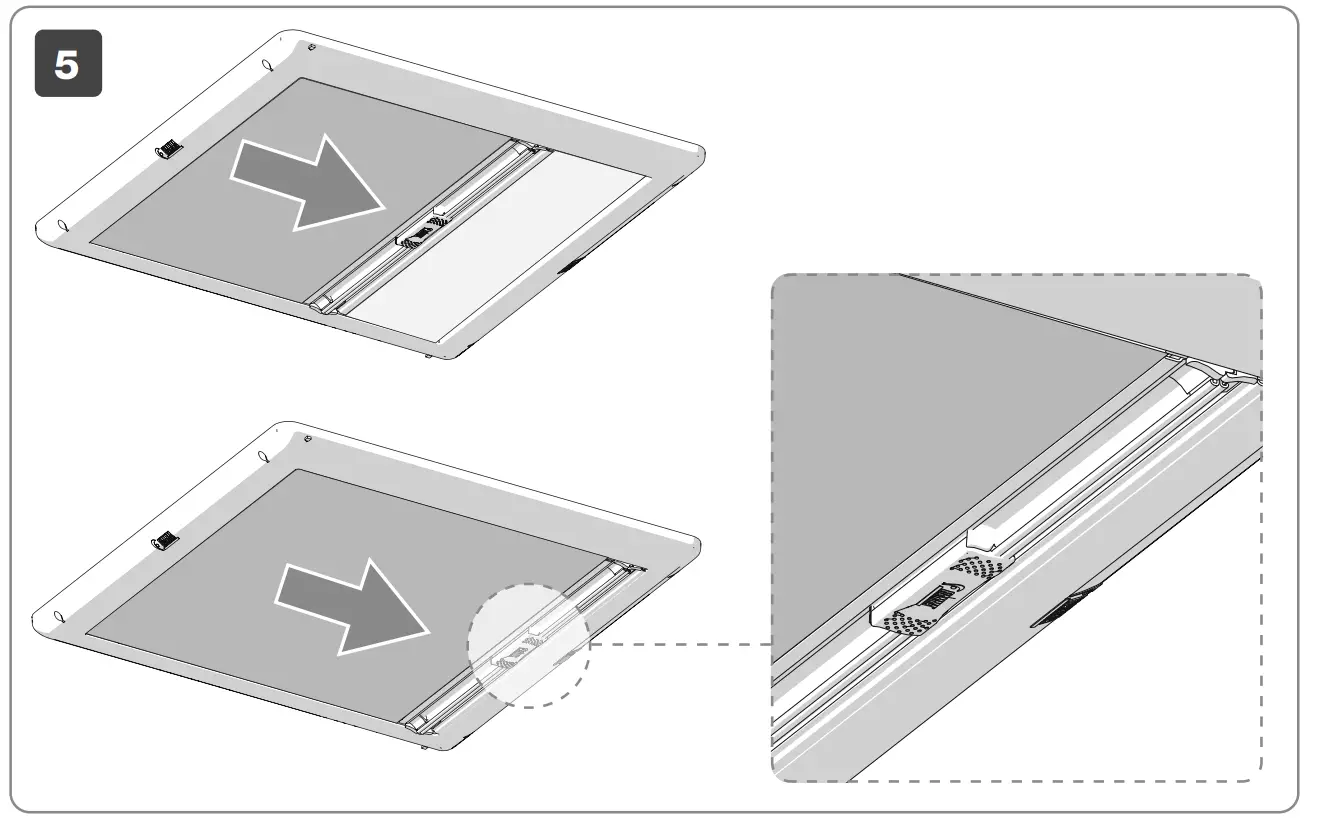 5