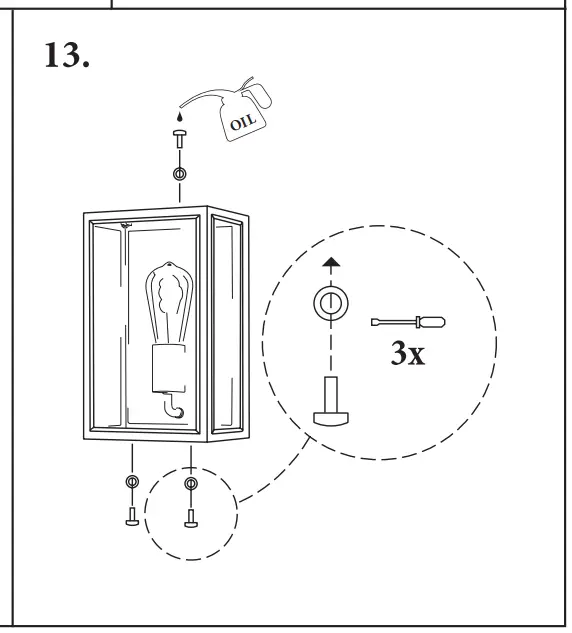 13.

OIL

3x