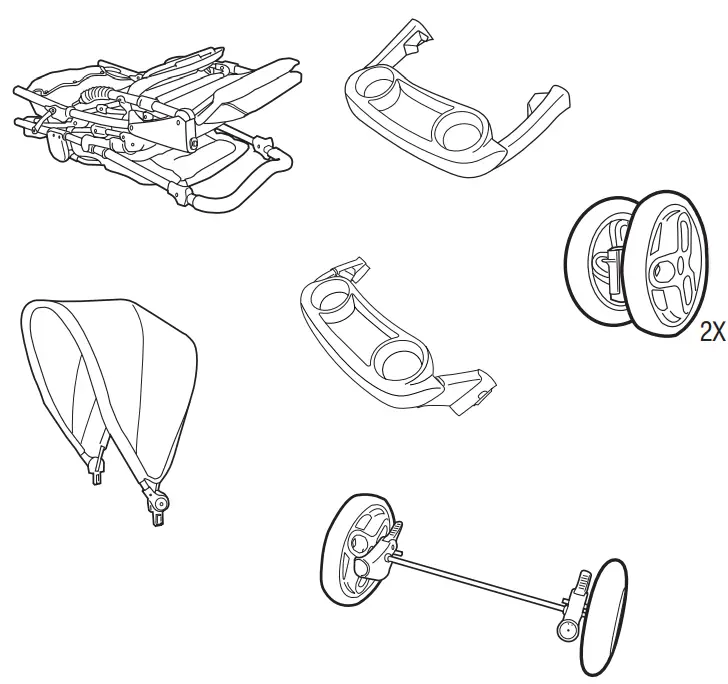 2X