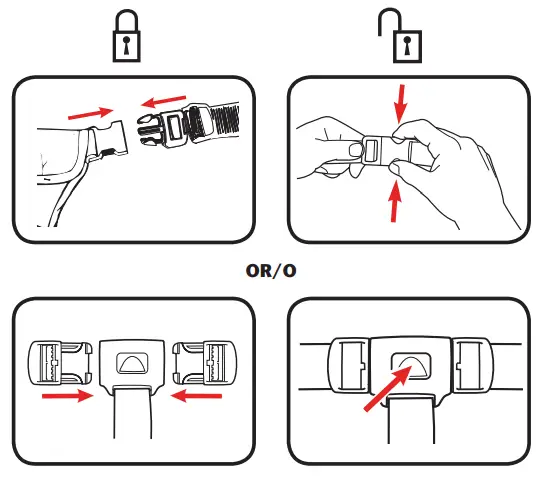 OR/O