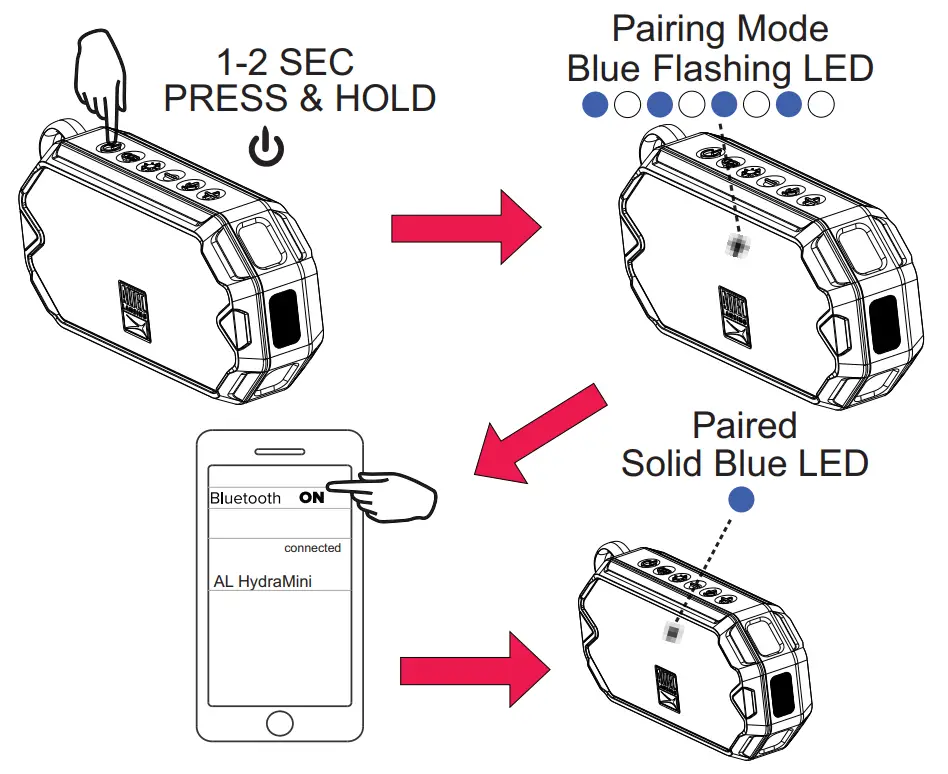 1-2 SEC
PRESS & HOLD

Pairing Mode
Blue Flashing LED

Bluetooth ON

connected

AL HydraMini

Paired
Solid Blue LED