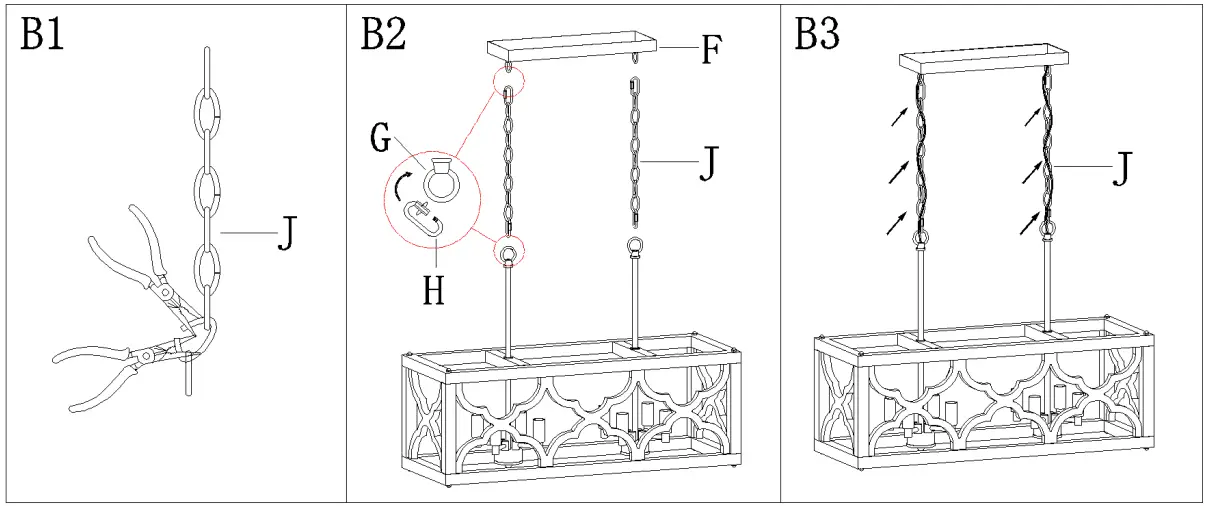 B1

J

B2

F

G

J

H

B3

J