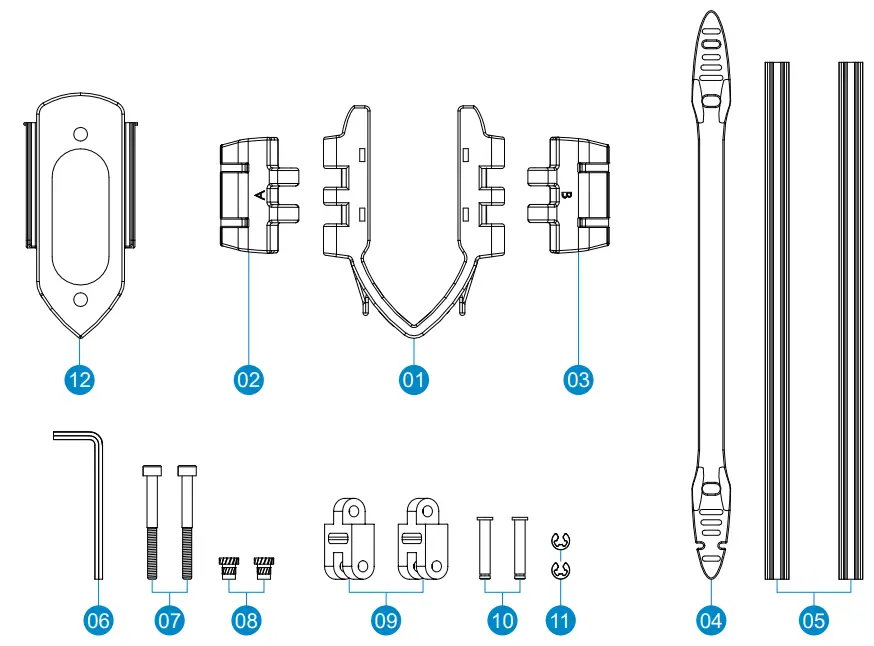 A
B
12
02
01
03
06
07
08
09
10
11
04
05