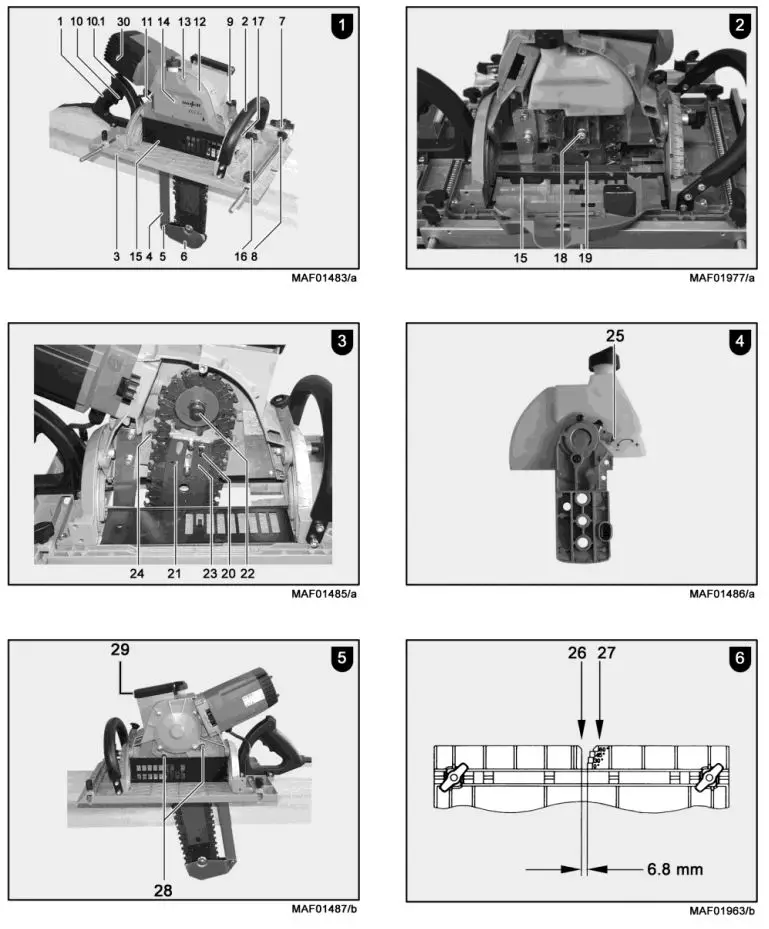 1 10 10.1 30 11 14 13 12 9 2 17 7

1

3 15 4 5 6 16 8

MAF01483/a

2

15 18 19

MAF01977/a

3

24 21 23 20 22

MAF01485/a

25

4

MAF01486/a

29

5

28

MAF01487/b

26 27

6

6.8 mm

MAF01963/b