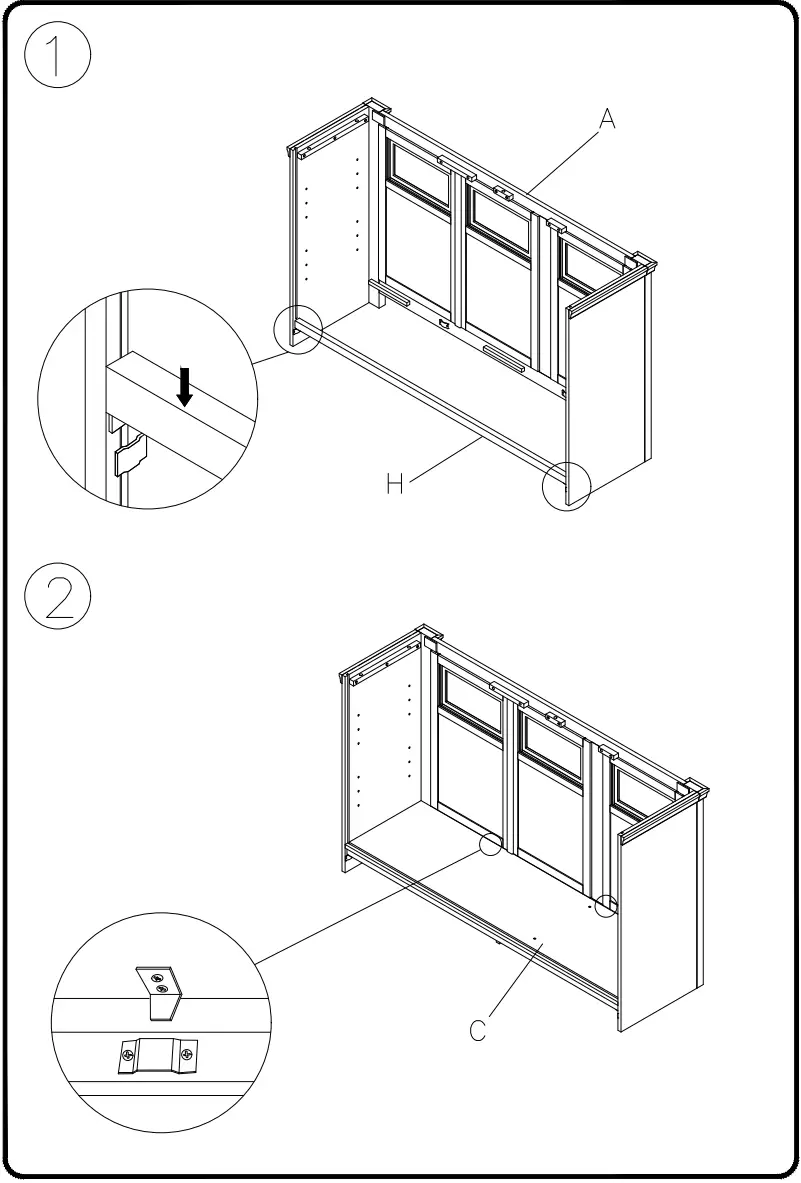 1

A

H

2

C