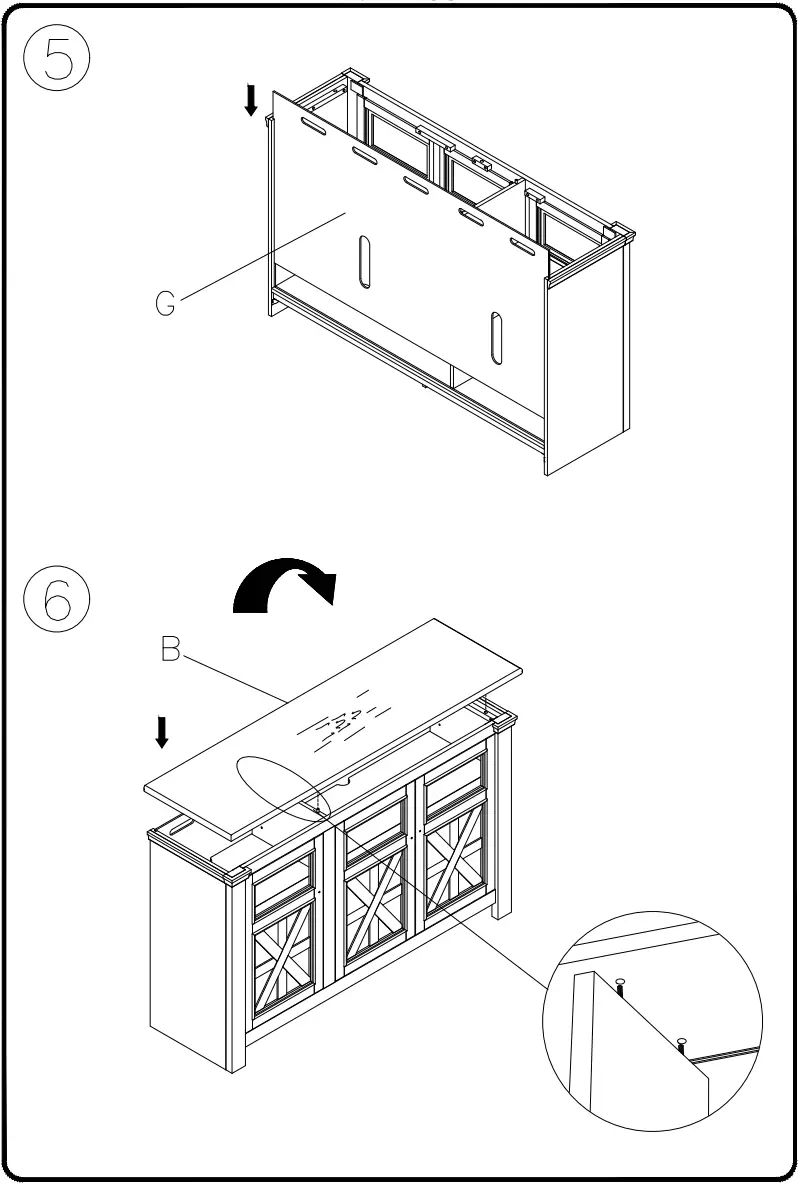 5

G

6

B