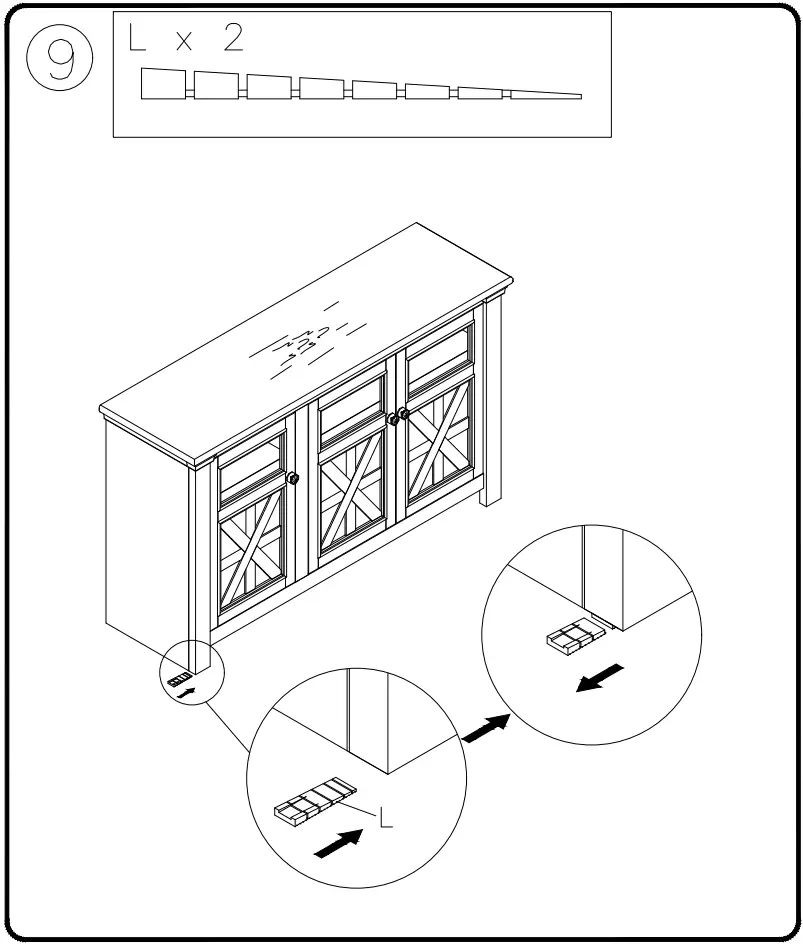 9

L x 2

L