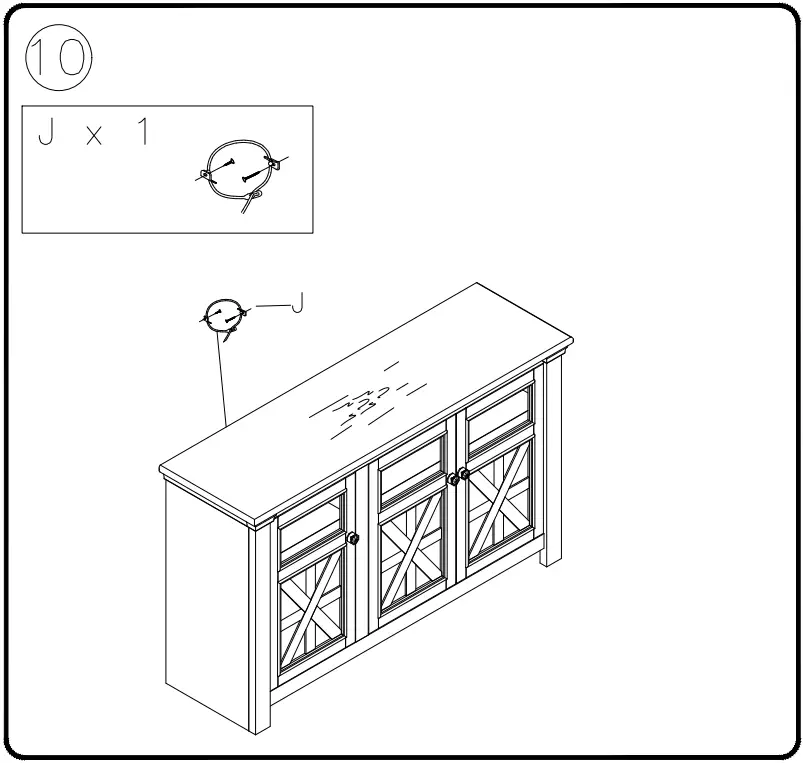 10

J x 1

J