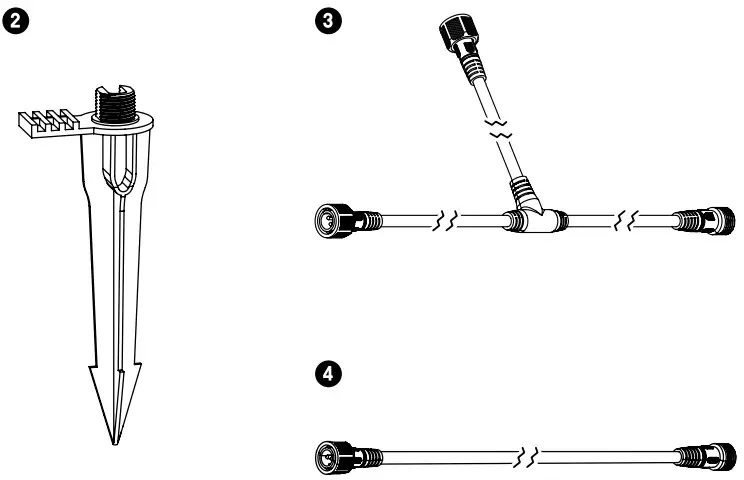 2

3

4