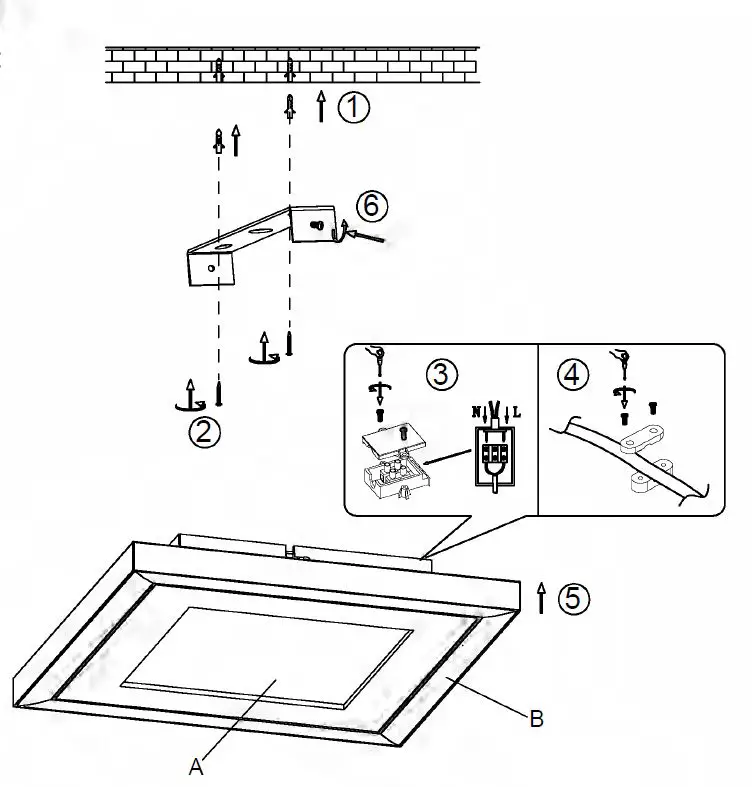 ①
⑥
②
③
N L
④
⑤
B
A