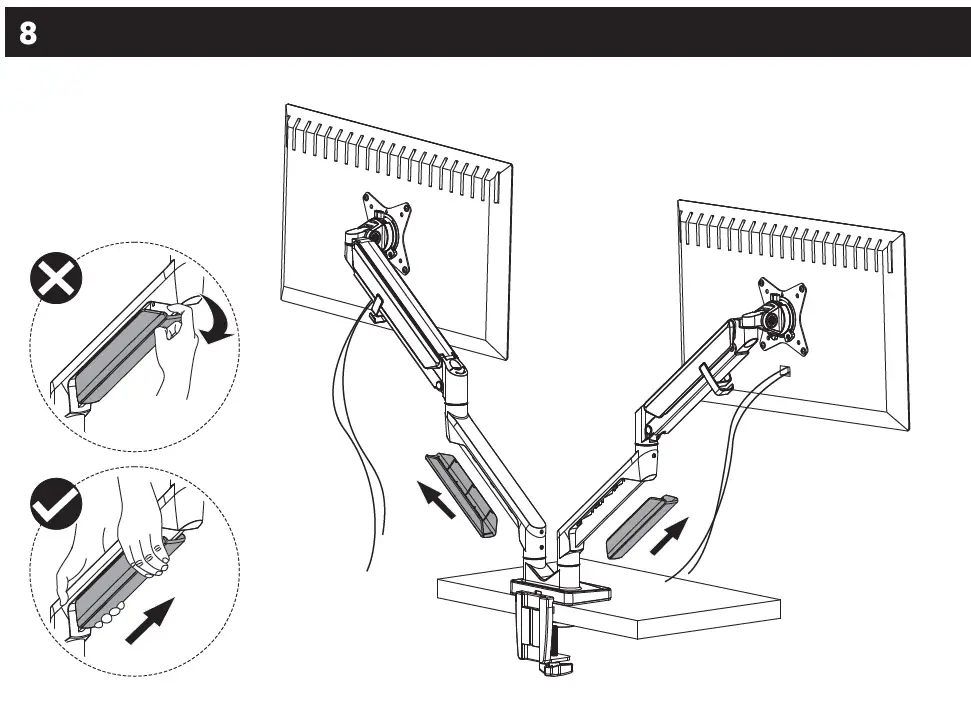 8