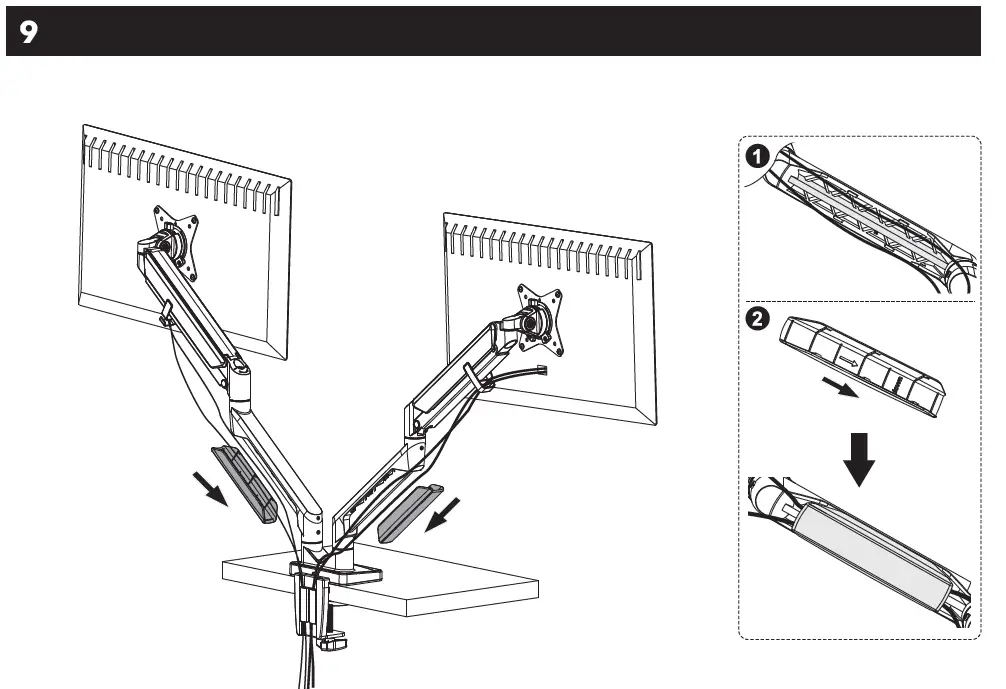 9

1

2