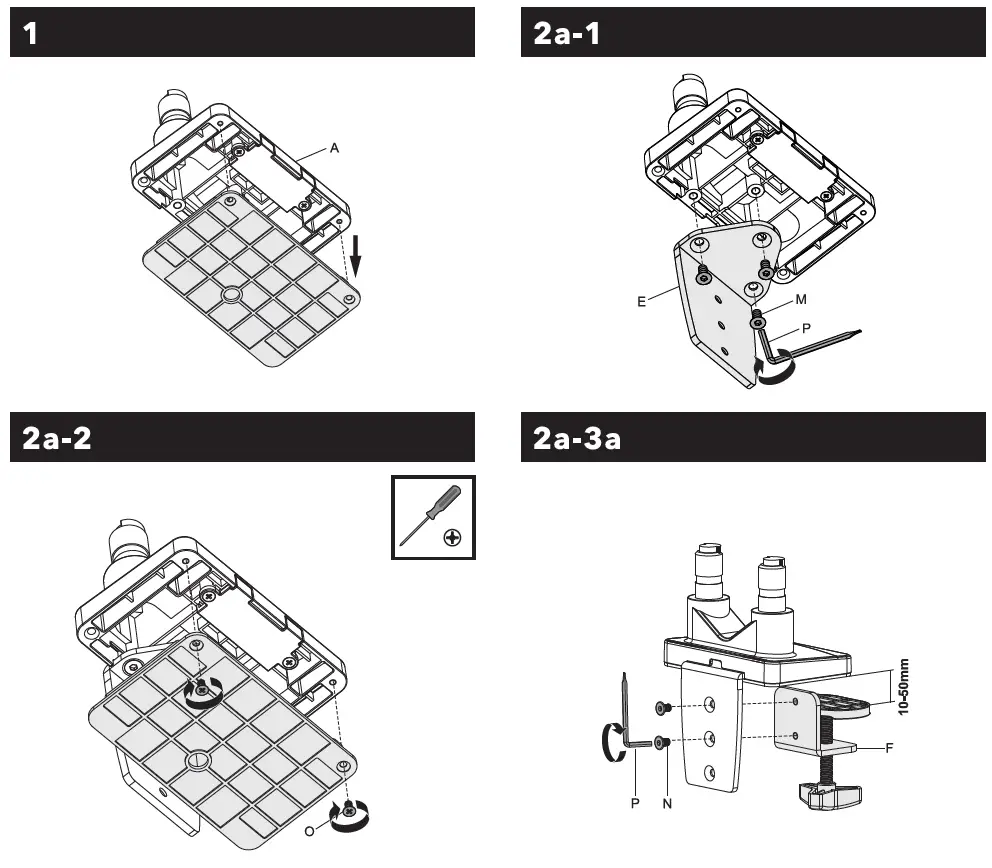 1

A

2a-1

E

M

P

2a-2

O

2a-3a

10-50mm

F

P

N