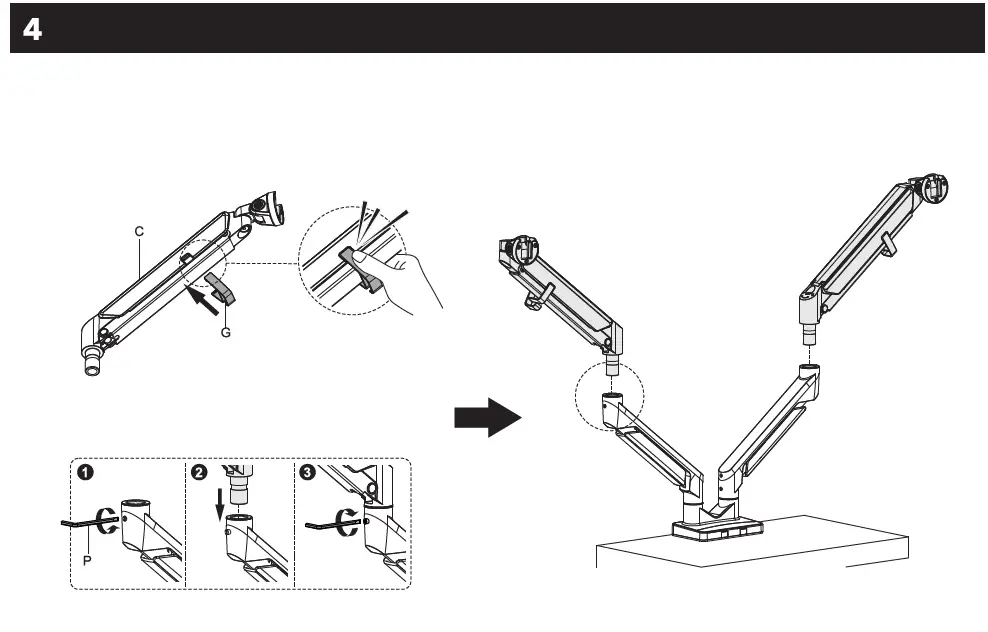 4

C

G

1

2

3

P